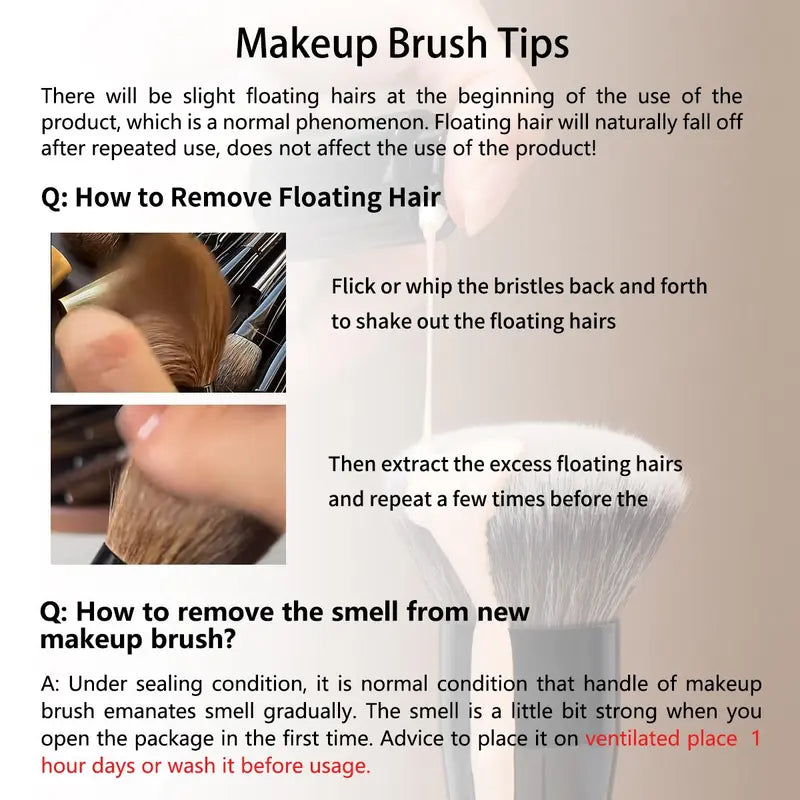 Makeup Brush Tips

There will be slight floating hairs at the beginning of the use of the product, which is a normal phenomenon. Floating hair will naturally fall off after repeated use, does not affect the use of the product!

Q: How to Remove Floating Hair

Flick or whip the bristles back and forth to shake out the floating hairs

Then extract the excess floating hairs and repeat a few times before the

Q: How to remove the smell from new makeup brush?

A: Under sealing condition, it is normal condition that handle of makeup brush emanates smell gradually. The smell is a little bit strong when you open the package in the first time. Advice to place it on ventilated place 1 hour days or wash it before usage.